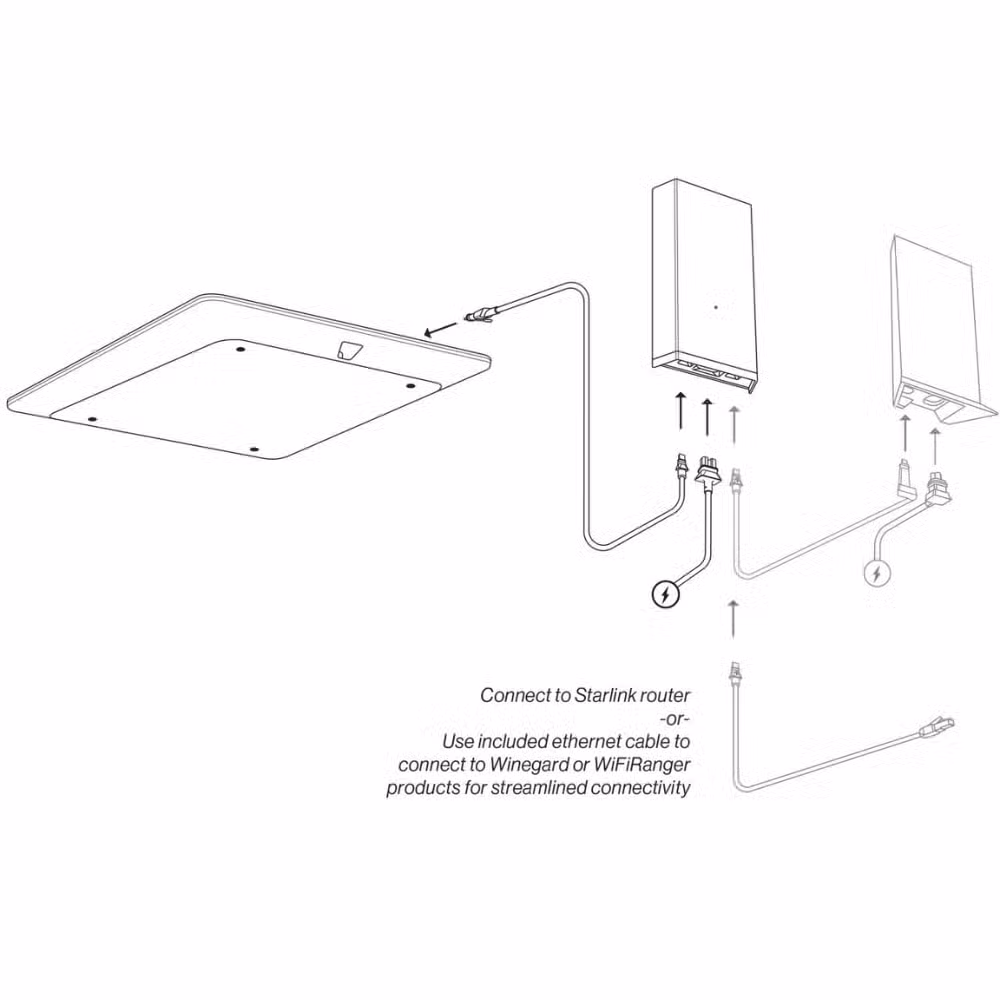 Connect to Starlink router
-or-
Use included ethernet cable to connect to Winegard or WiFiRanger products for streamlined connectivity