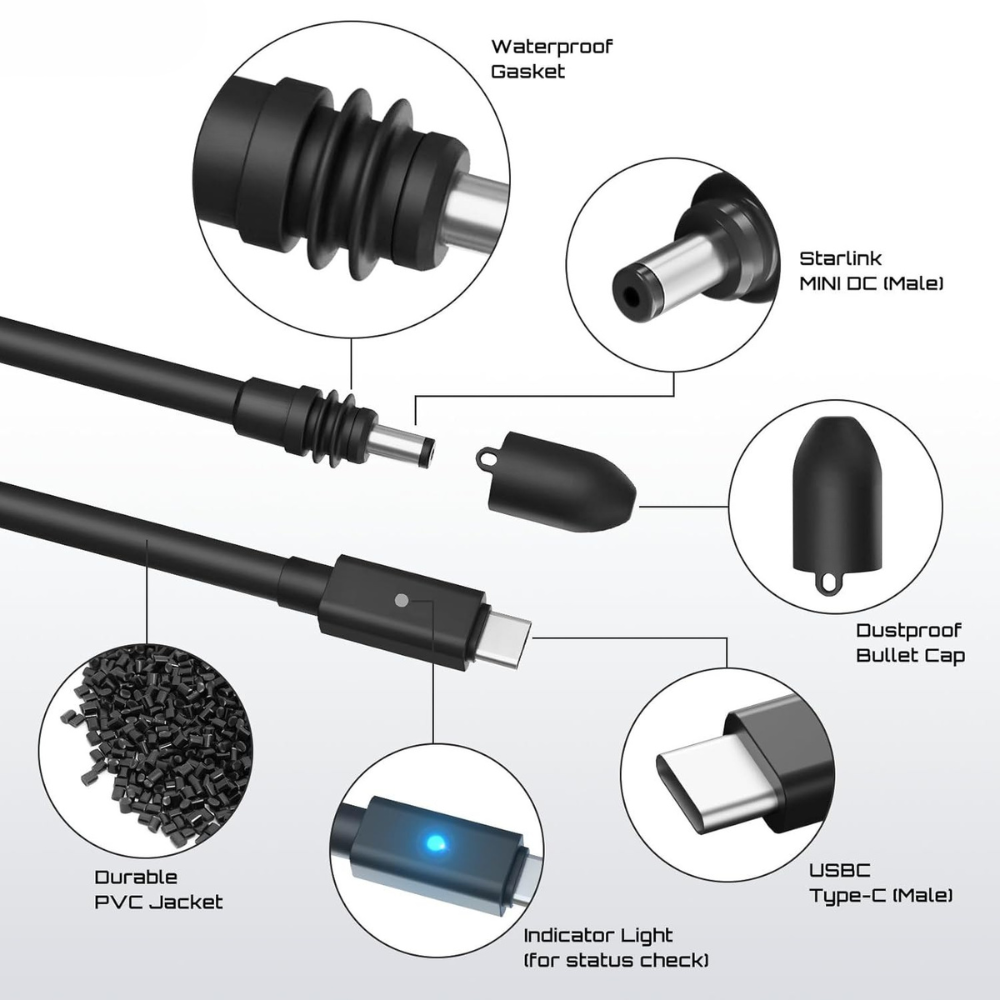 Waterproof
Gasket

Starlink
MINI DC (Male)

Dustproof
Bullet Cap

Durable
PVC Jacket

Indicator Light
(for status check)

USBC
Type-C (Male)