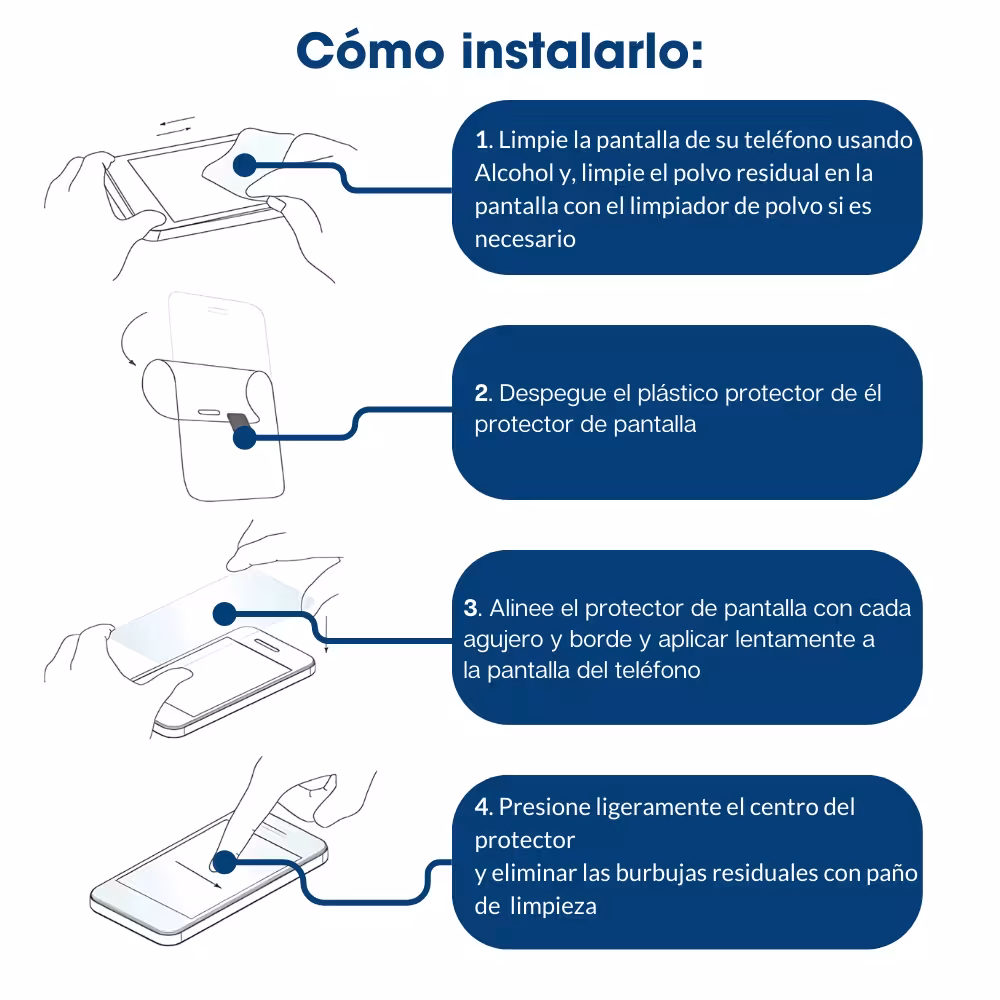 Cómo instalarlo:

1. Limpie la pantalla de su teléfono usando Alcohol y, limpie el polvo residual en la pantalla con el limpiador de polvo si es necesario

2. Despegue el plástico protector de él protector de pantalla

3. Alinee el protector de pantalla con cada agujero y borde y aplicar lentamente a la pantalla del teléfono

4. Presione ligeramente el centro del protector
y eliminar las burbujas residuales con paño de limpieza