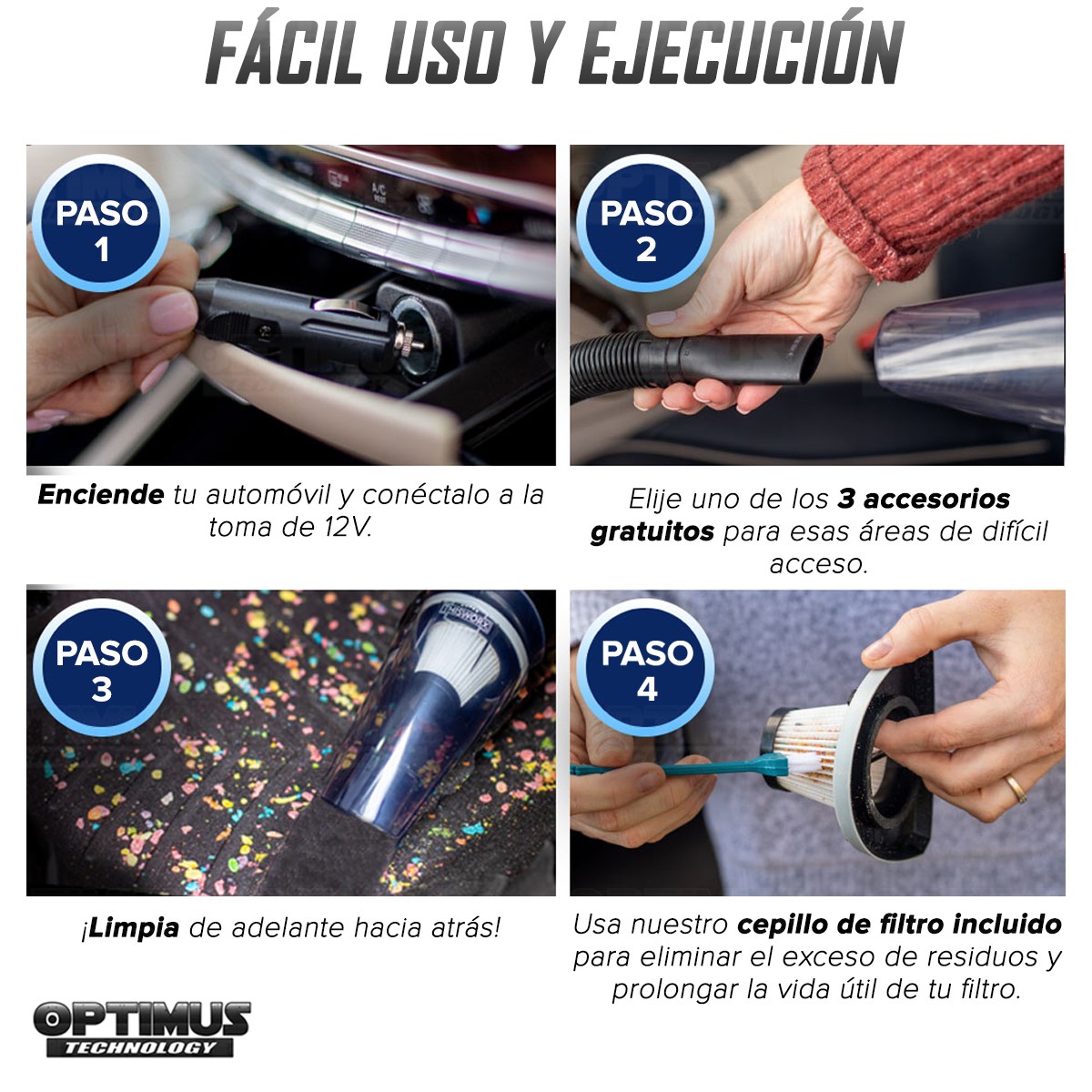 FÁCIL USO Y EJECUCIÓN

PASO 1

Enciende tu automóvil y conéctalo a la toma de 12V.

PASO 2

Elije uno de los 3 accesorios gratuitos para esas áreas de difícil acceso.

PASO 3

¡Limpia de adelante hacia atrás!

PASO 4

Usa nuestro cepillo de filtro incluido para eliminar el exceso de residuos y prolongar la vida útil de tu filtro.

OPTIMUS TECHNOLOGY